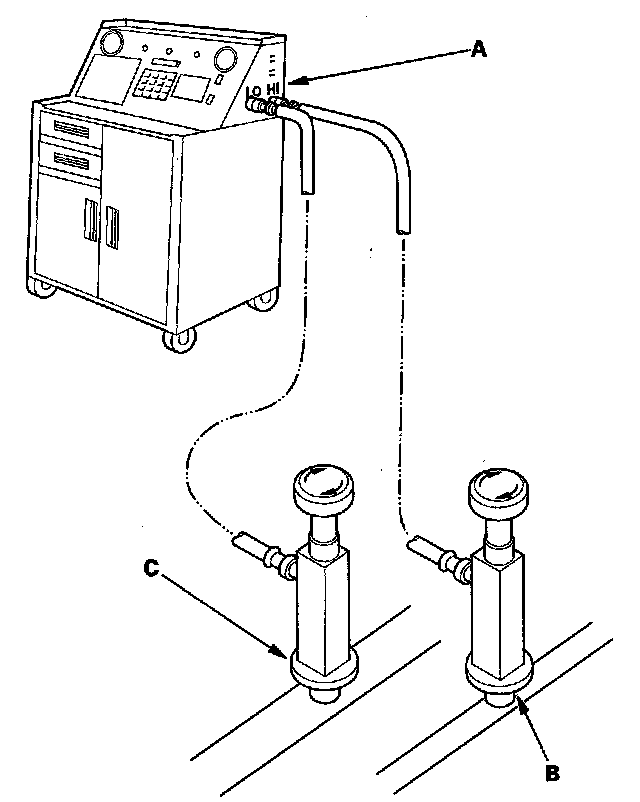 A
LO HI
C
B