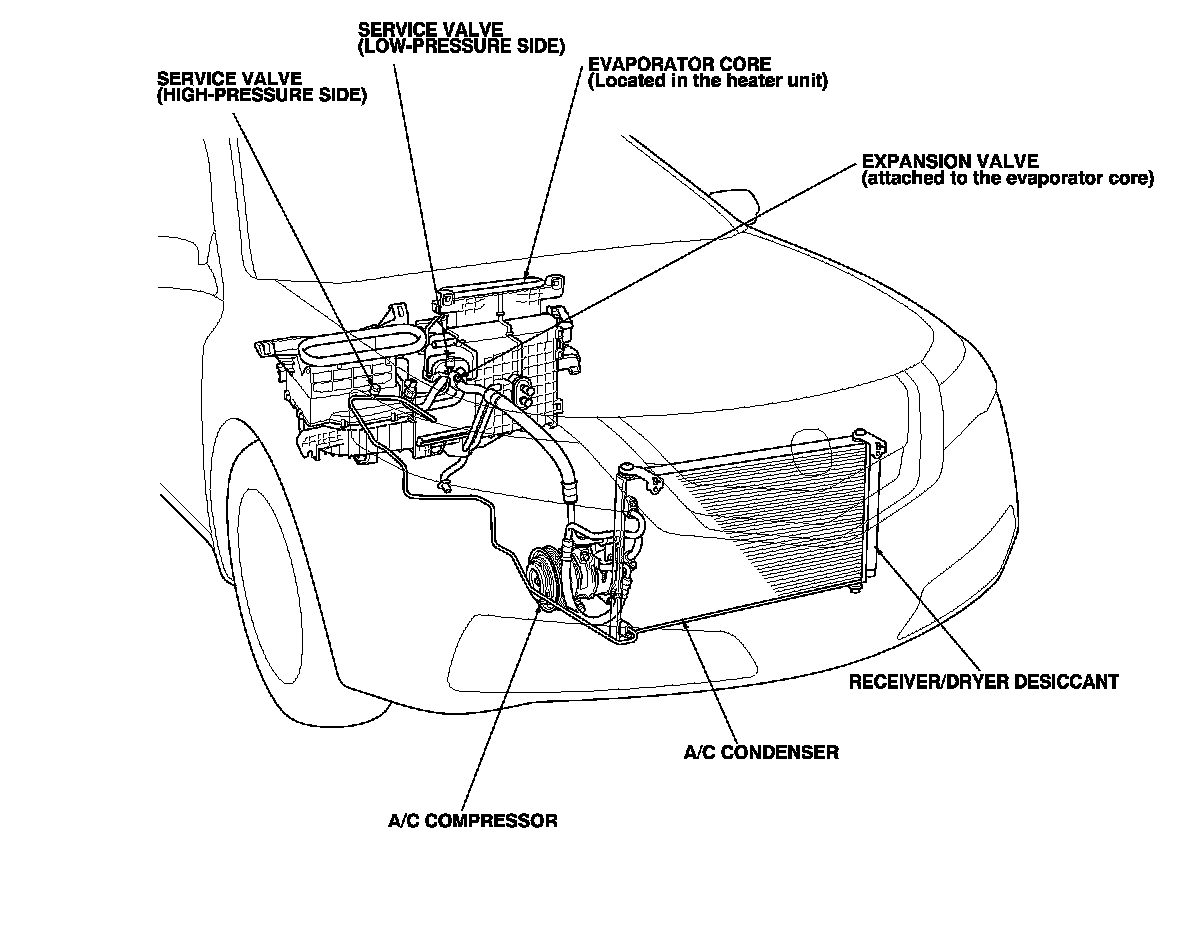 SERVICE VALVE
(LOW-PRESSURE SIDE)

SERVICE VALVE
(HIGH-PRESSURE SIDE)

EVAPORATOR CORE
(Located in the heater unit)

EXPANSION VALVE
(attached to the evaporator core)

RECEIVER/DRYER DESICCANT

A/C CONDENSER

A/C COMPRESSOR