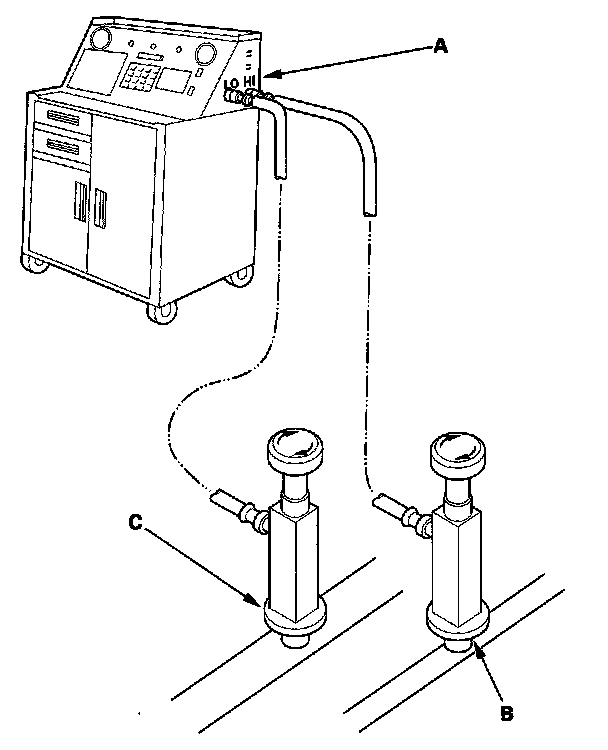 A
LO HI
C
B