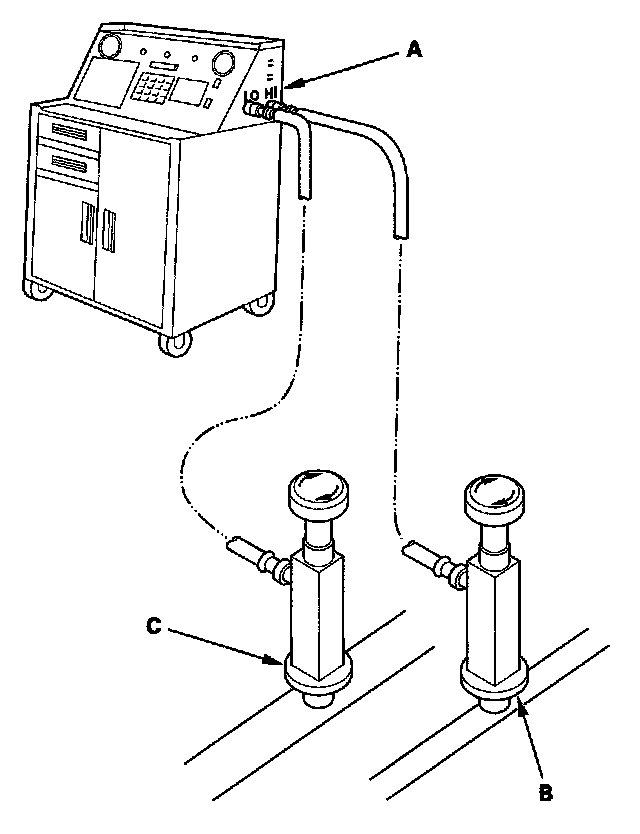 A
LO HI
C
B