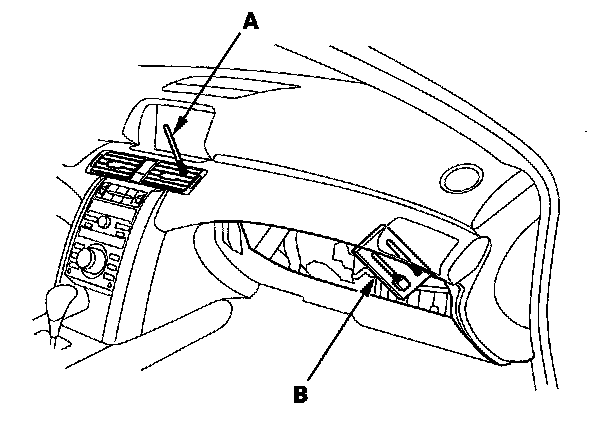 A

B