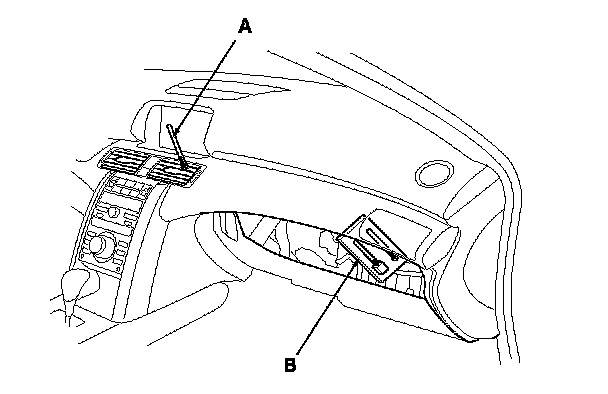 A

B