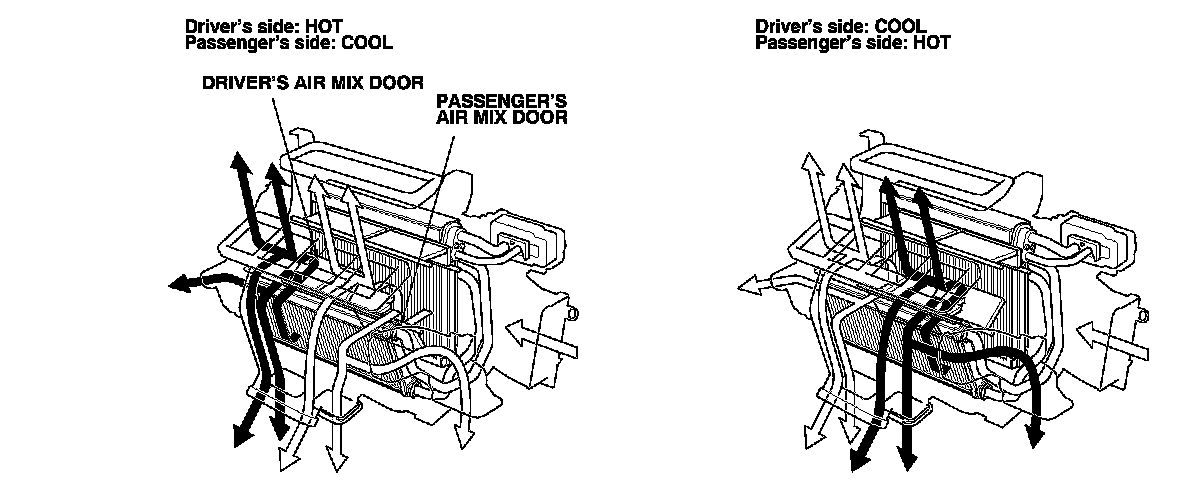 Driver's side: HOT
Passenger's side: COOL

DRIVER'S AIR MIX DOOR

PASSENGER'S AIR MIX DOOR

Driver's side: COOL
Passenger's side: HOT