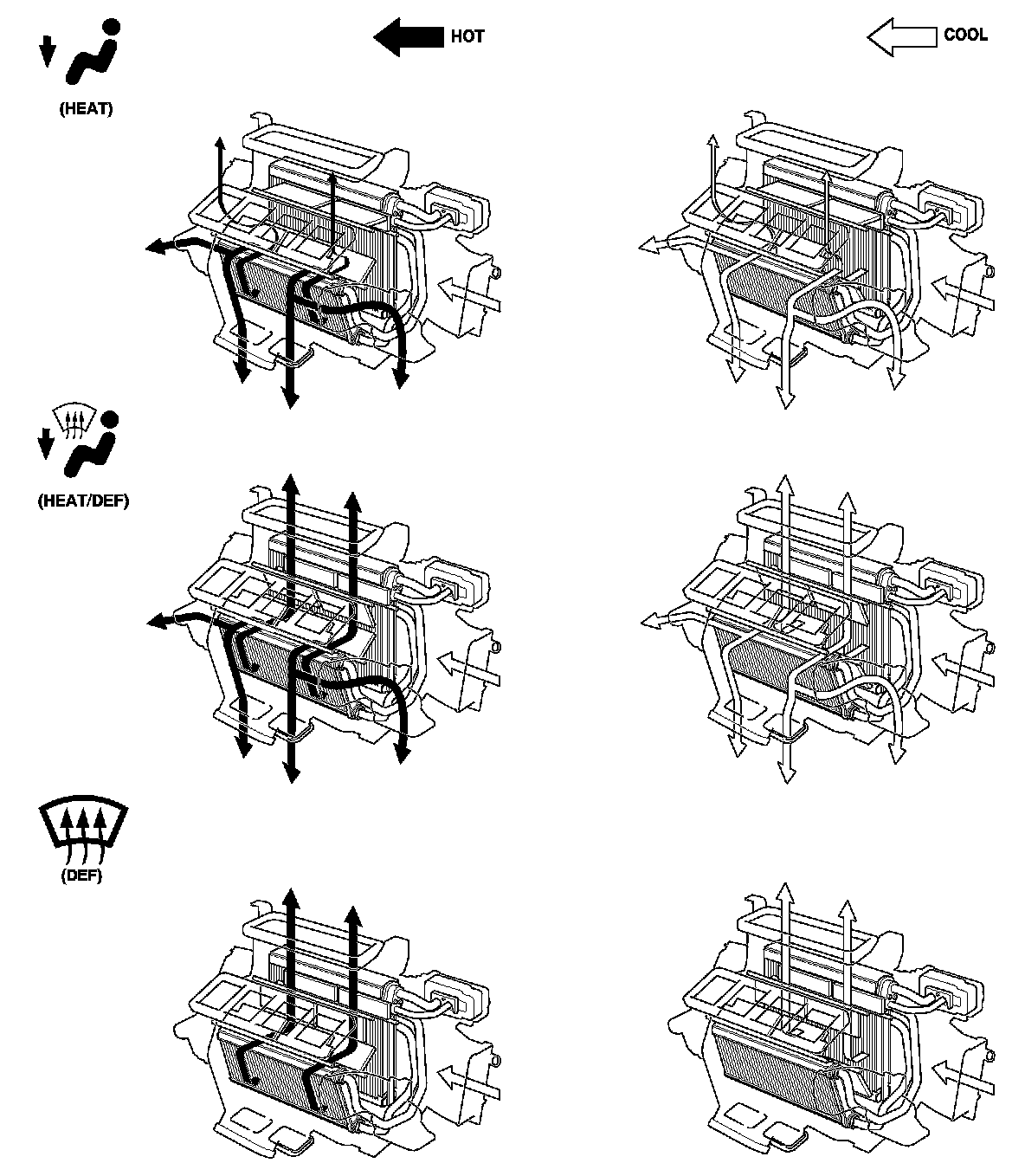 HOT

COOL

(HEAT)

(HEAT/DEF)

(DEF)