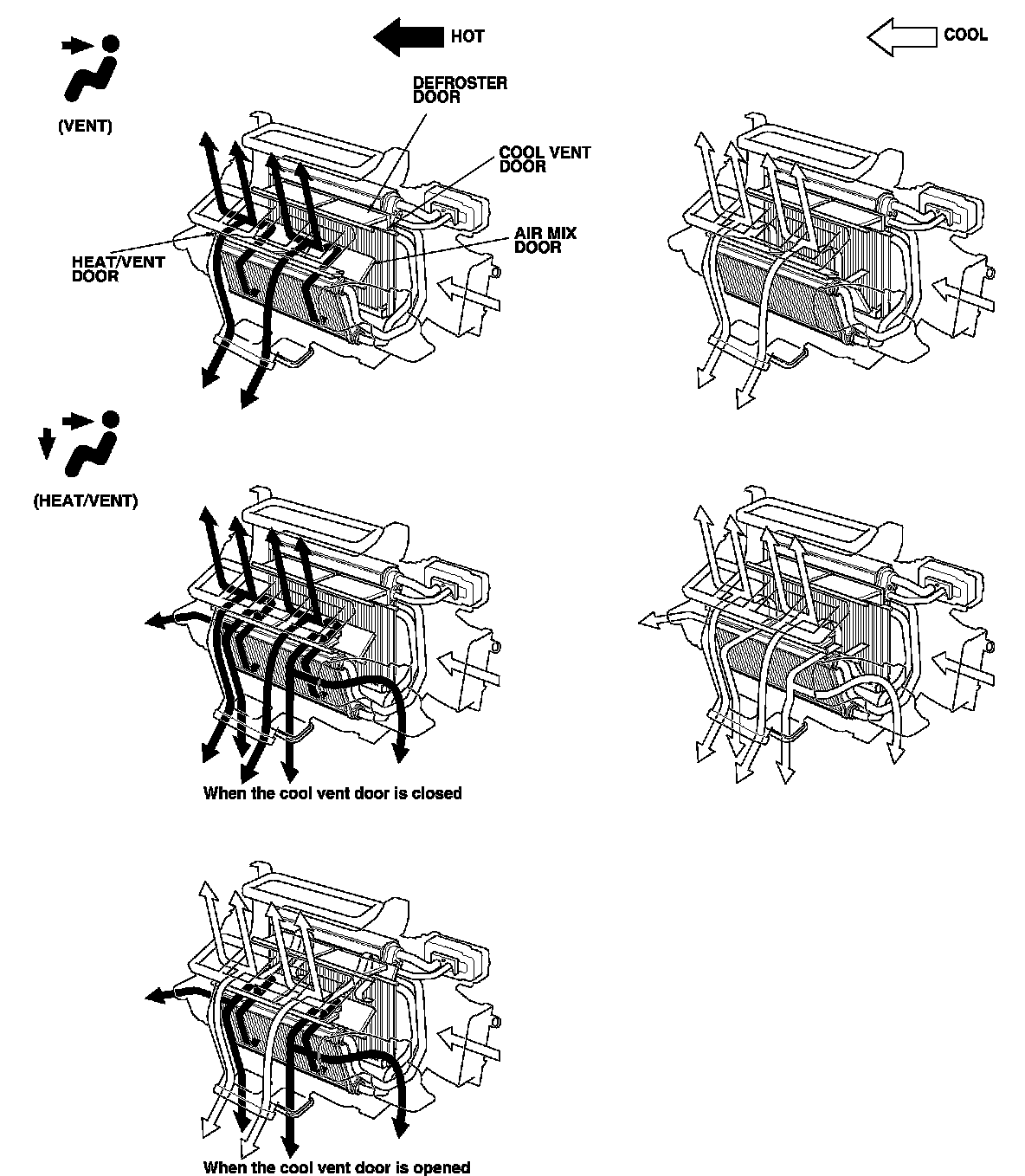 HOT

COOL

(VENT)

DEFROSTER DOOR

COOL VENT DOOR

AIR MIX DOOR

HEAT/VENT DOOR

(HEAT/VENT)

When the cool vent door is closed

When the cool vent door is opened