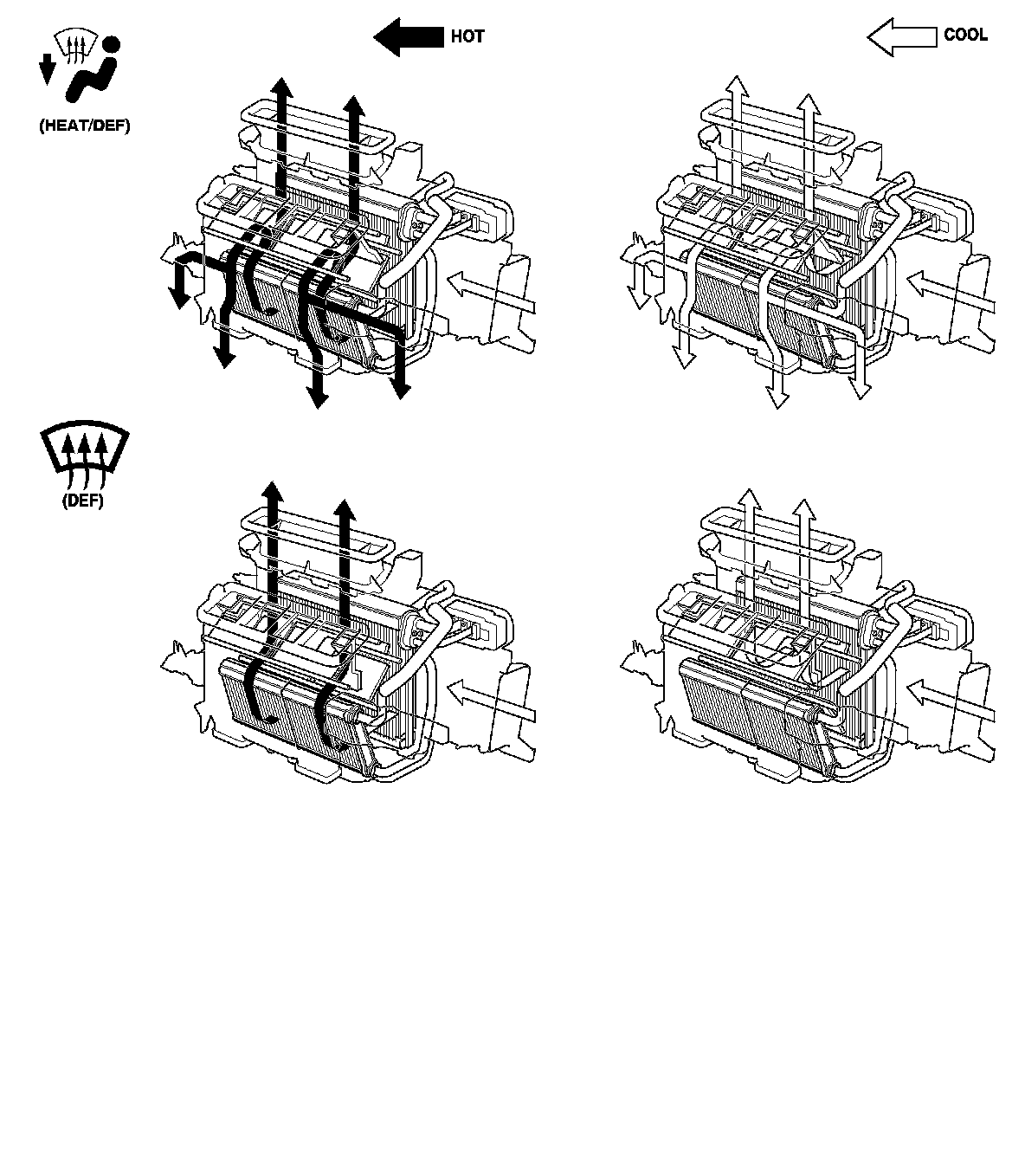 HOT

COOL

(HEAT/DEF)

(DEF)