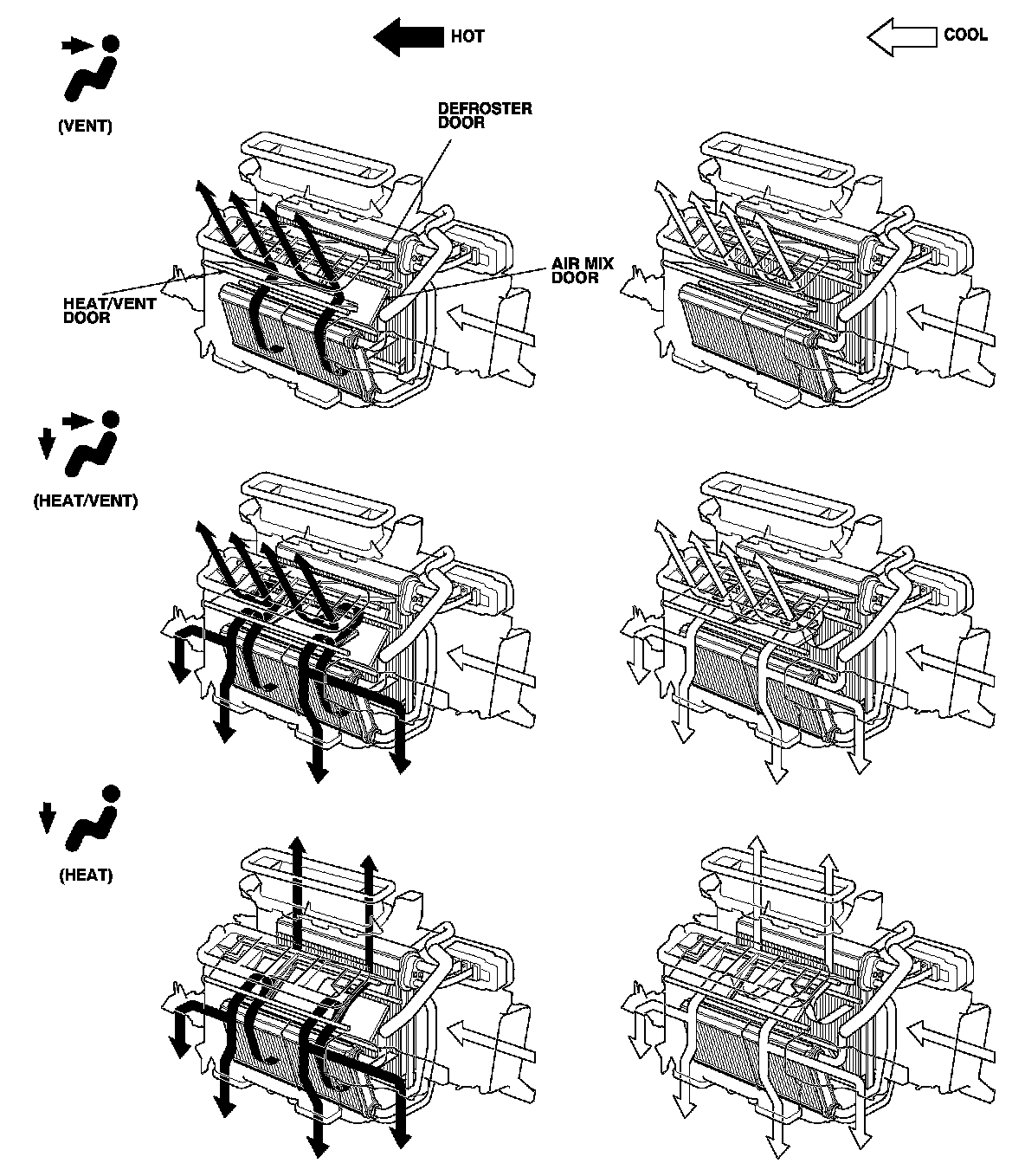 HOT

COOL

(VENT)

DEFROSTER DOOR

AIR MIX DOOR

HEAT/VENT DOOR

(HEAT/VENT)

(HEAT)