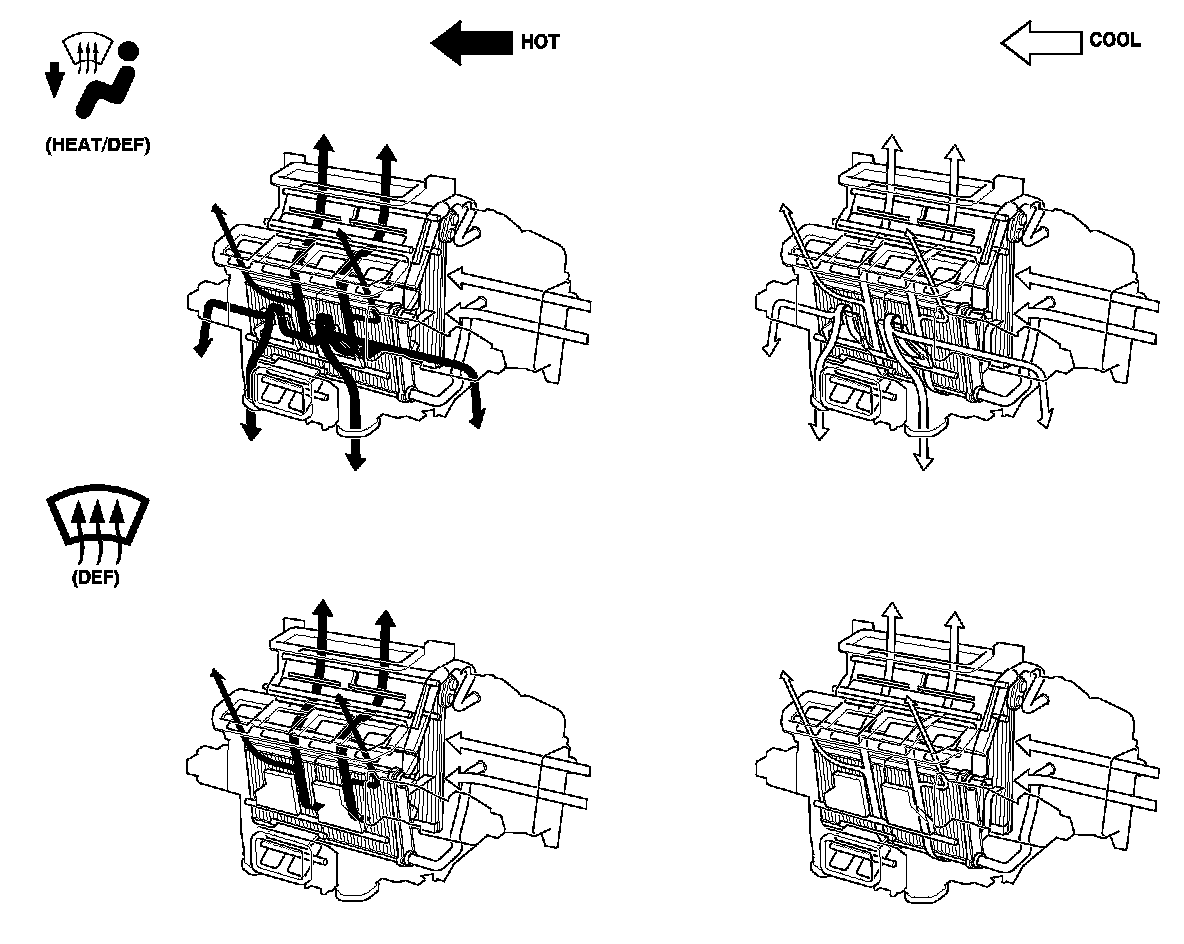 HOT

COOL

(HEAT/DEF)

(DEF)