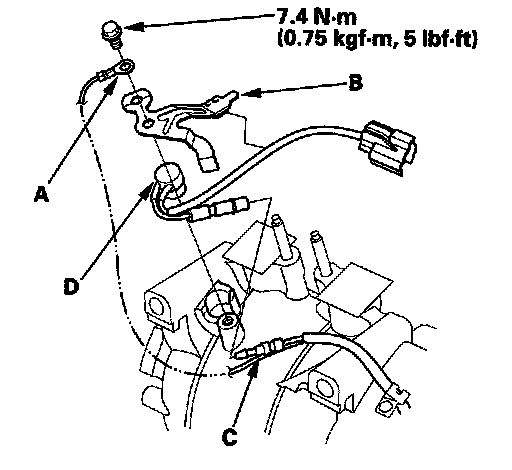 7.4 N·m
(0.75 kgf·m, 5 lbf·ft)

B

A

D

C