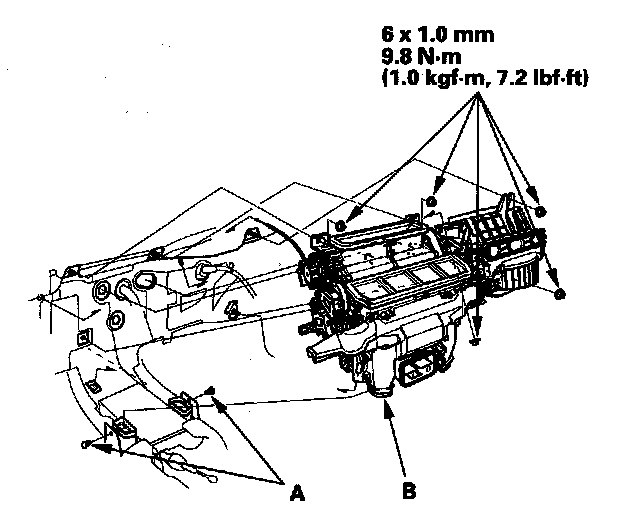 6 x 1.0 mm
9.8 N·m
(1.0 kgf·m, 7.2 lbf·ft)

A

B