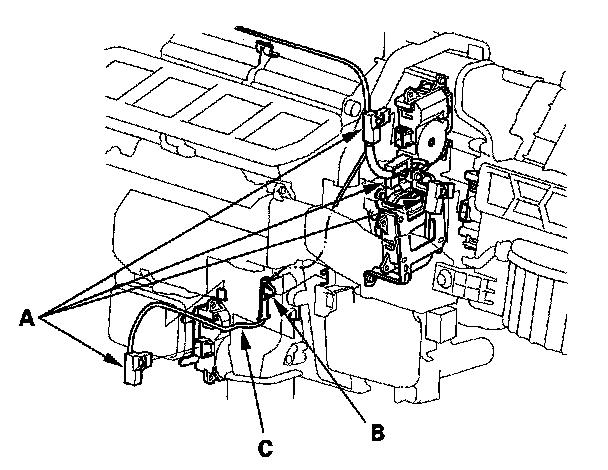 A
C
B