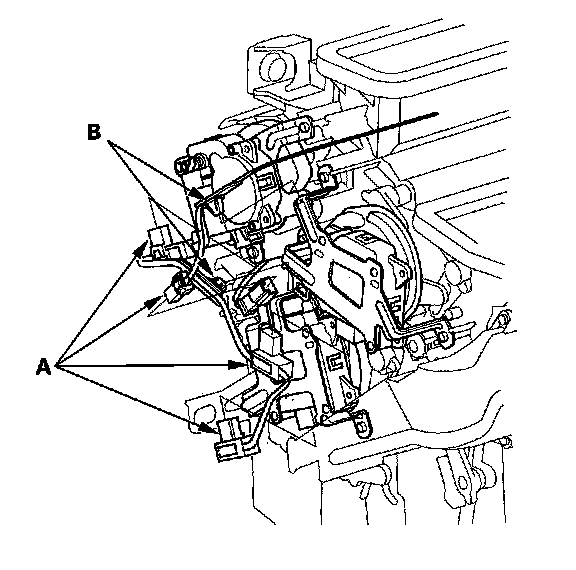 B

A