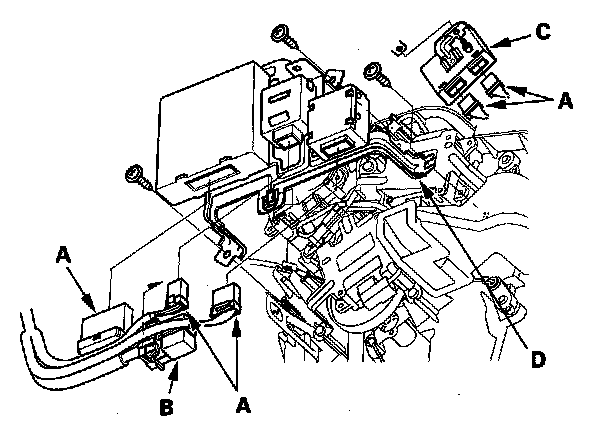 C
A
A
D
B
A