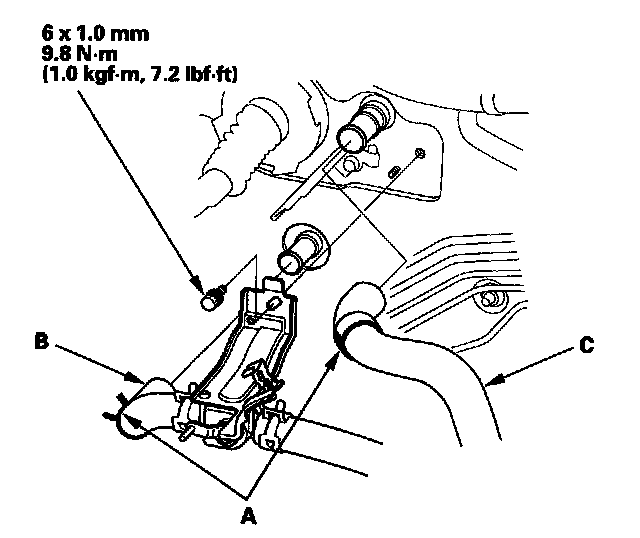 6 x 1.0 mm
9.8 N·m
(1.0 kgf·m, 7.2 lbf·ft)

B

C

A