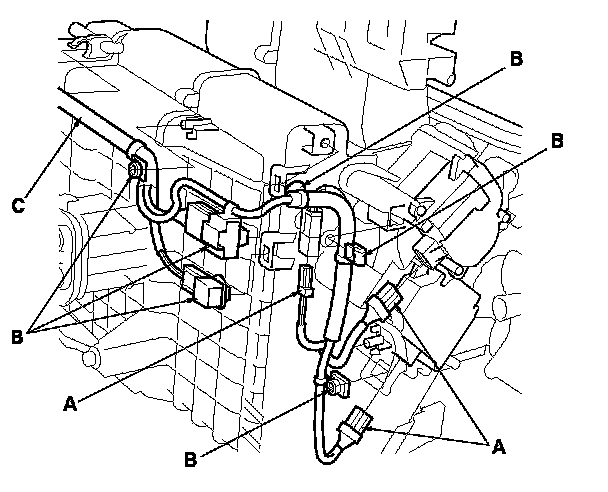 B
B
C
B
A
B
A