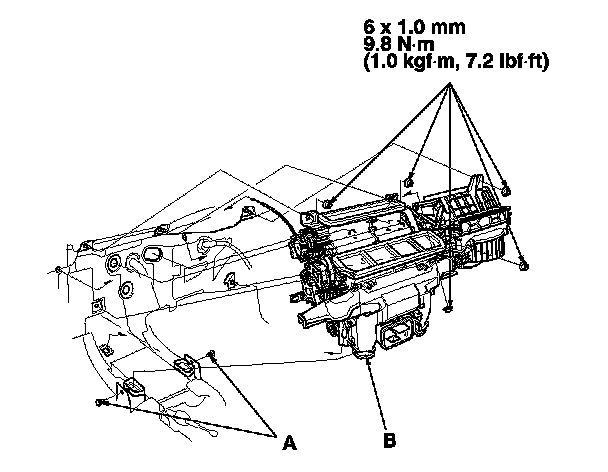 6 x 1.0 mm
9.8 N·m
(1.0 kgf·m, 7.2 lbf·ft)

A

B