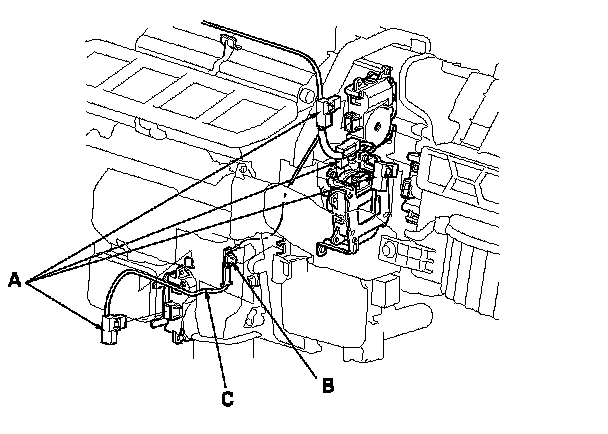 A

C

B