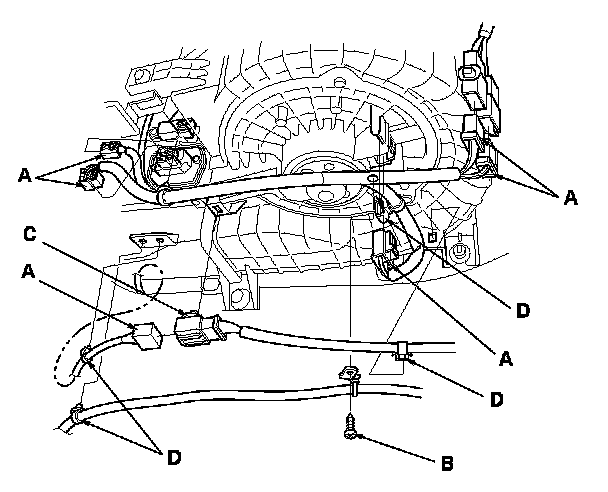 A
A
C
A
D
A
D
D
B