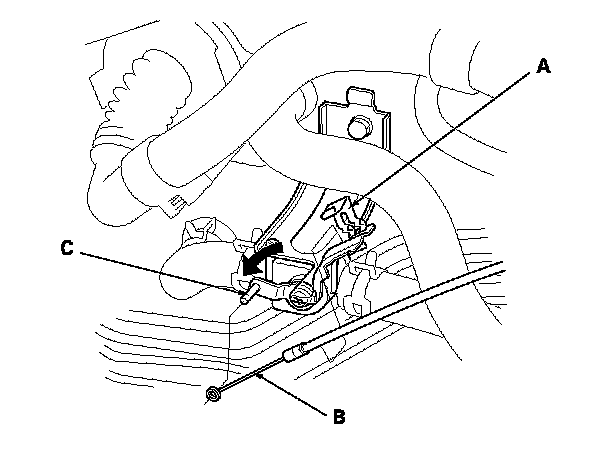 A

C

B