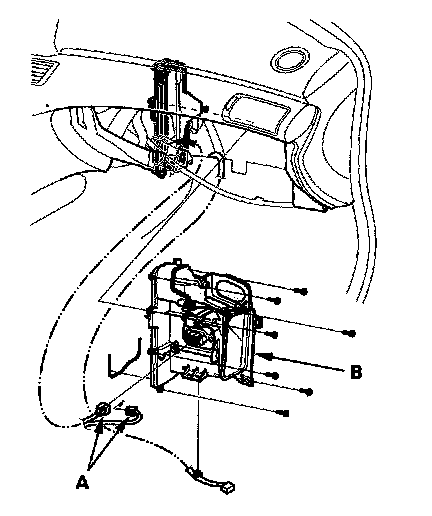 B

A