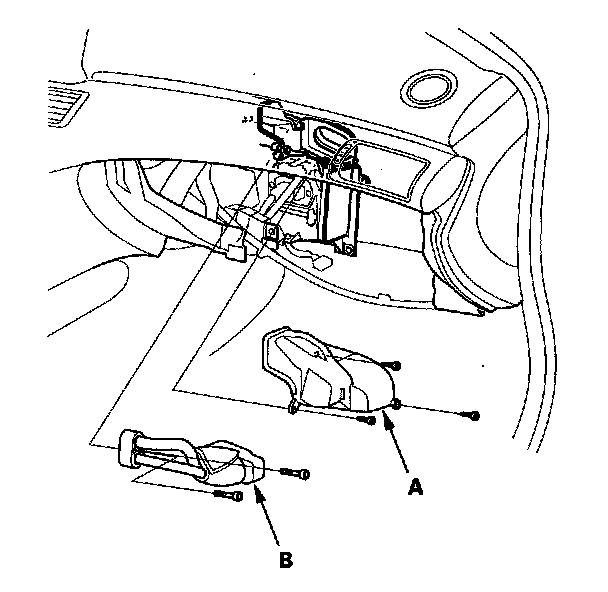 A

B