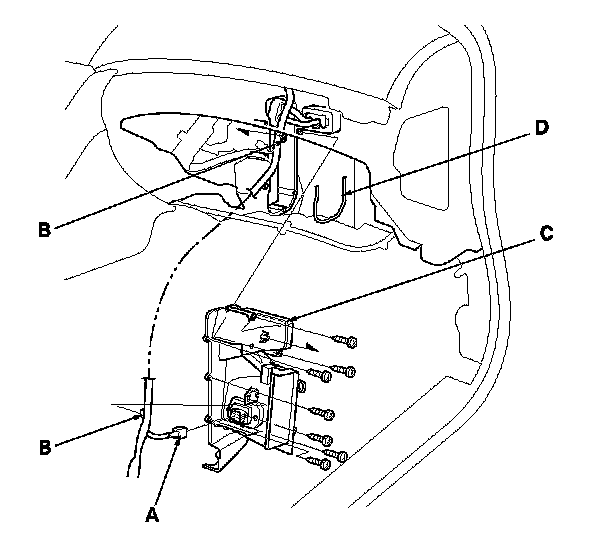 D
B
C
B
A