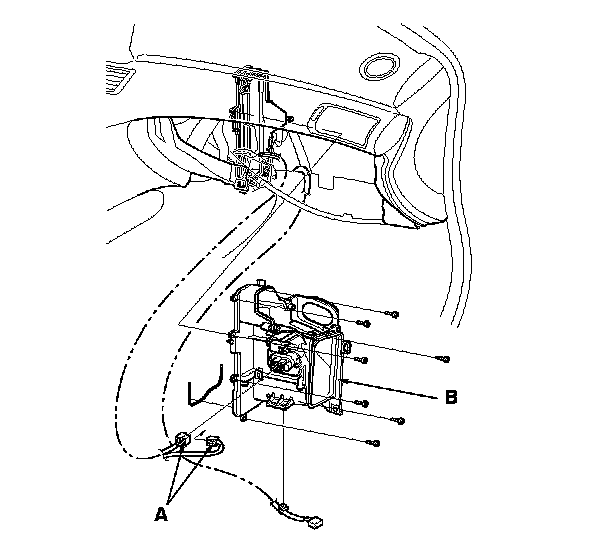 B

A