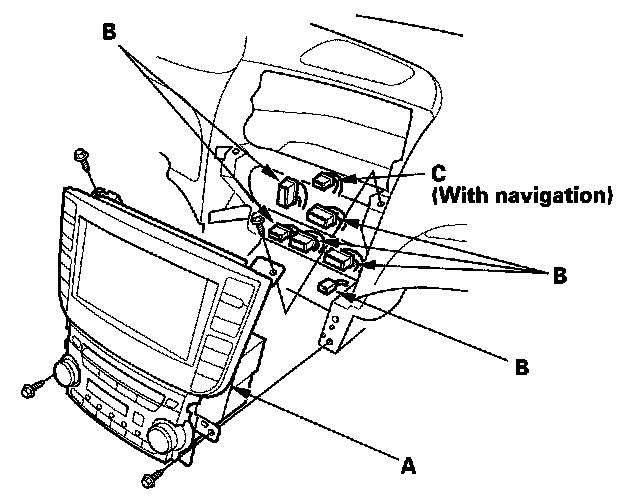 B

C
(With navigation)

B

B

A