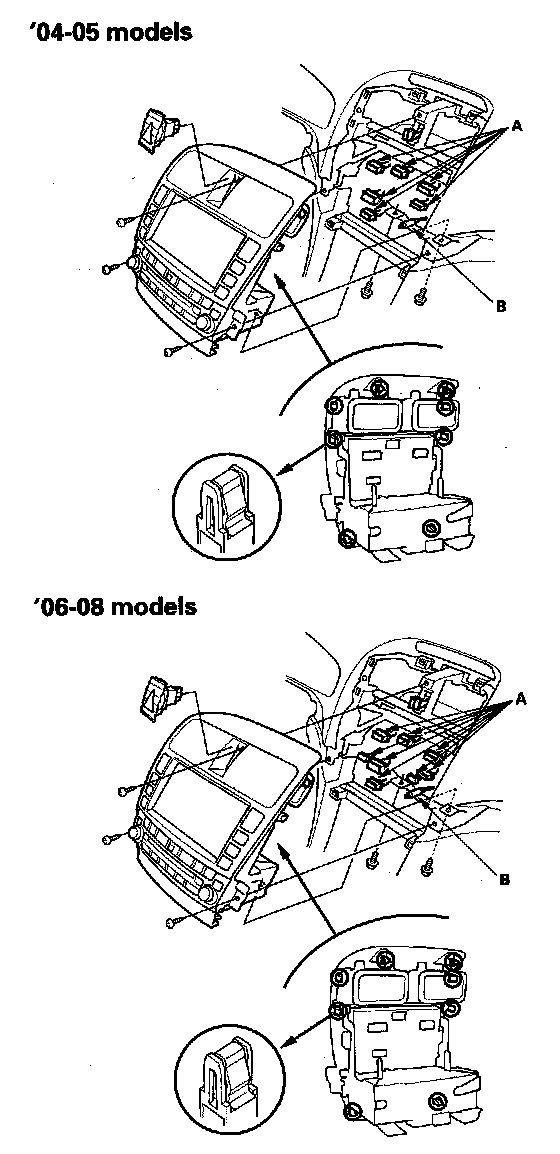 '04-05 models

A

B

'06-08 models

A

B