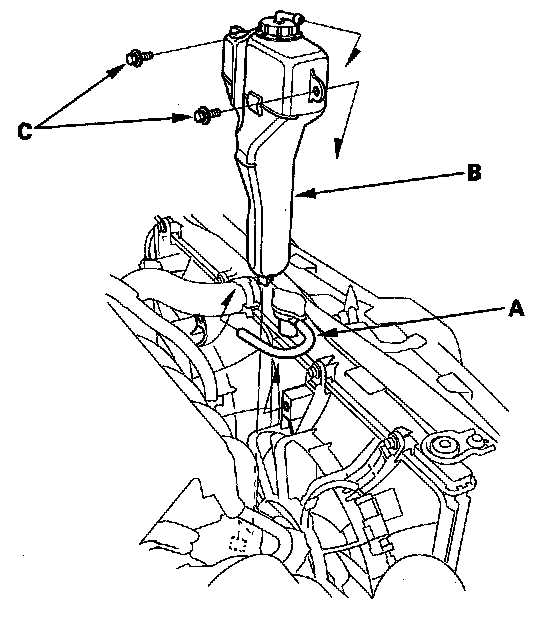 C

B

A