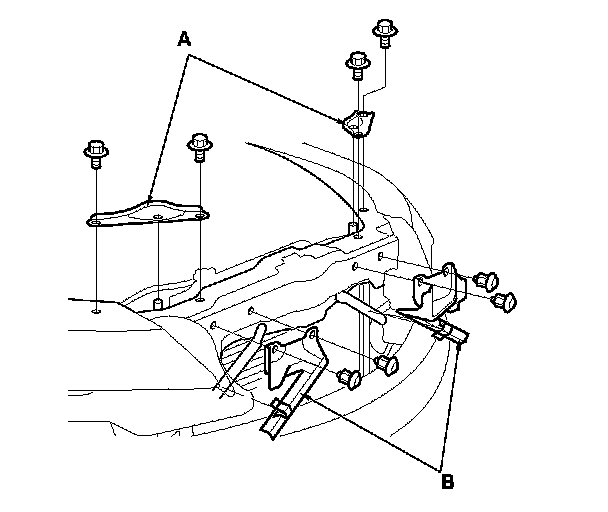 A

B