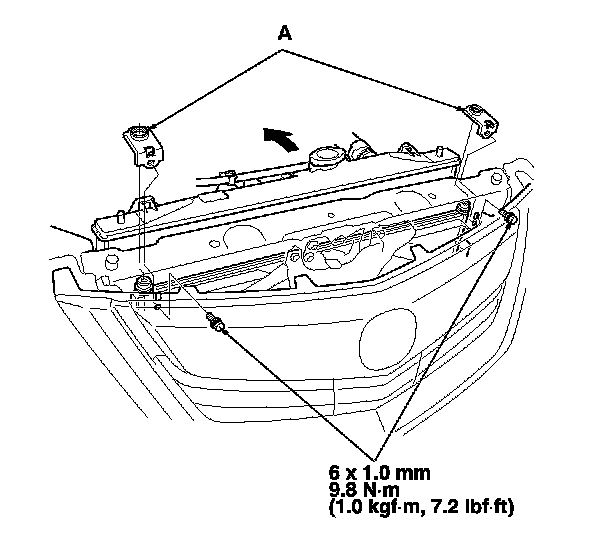 A

6 x 1.0 mm
9.8 N·m
(1.0 kgf·m, 7.2 lbf·ft)