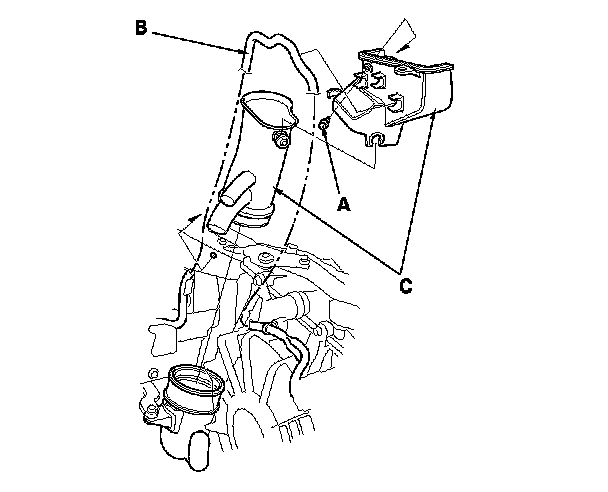 B

A

C