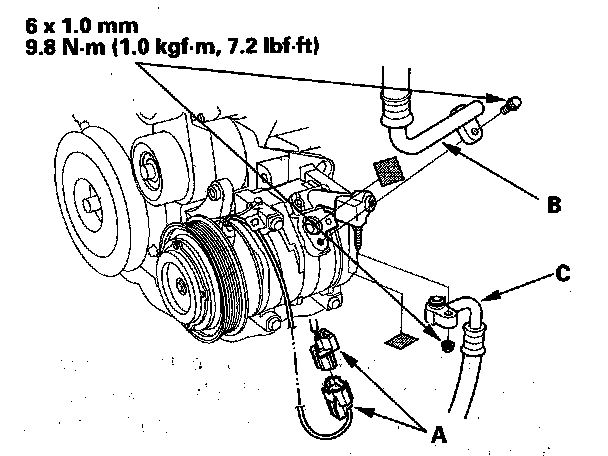 6 x 1.0 mm
9.8 N·m (1.0 kgf·m, 7.2 lbf·ft)

B

C

A