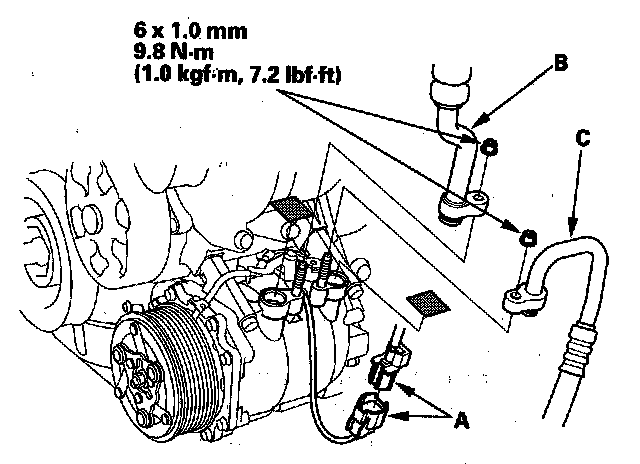 6 x 1.0 mm
9.8 N·m
(1.0 kgf·m, 7.2 lbf·ft)

B

C

A