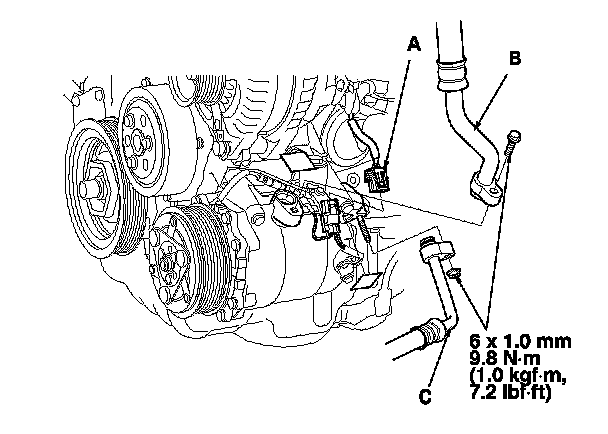 A

B

6 x 1.0 mm
9.8 N·m
(1.0 kgf·m,
7.2 lbf·ft)

C