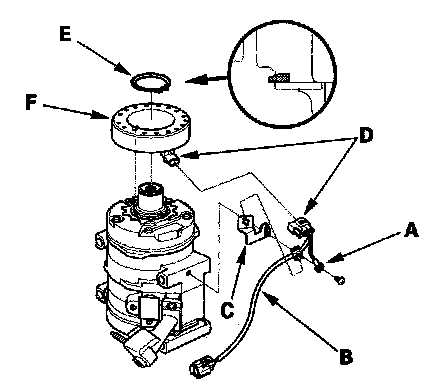 E
F
D
A
C
B