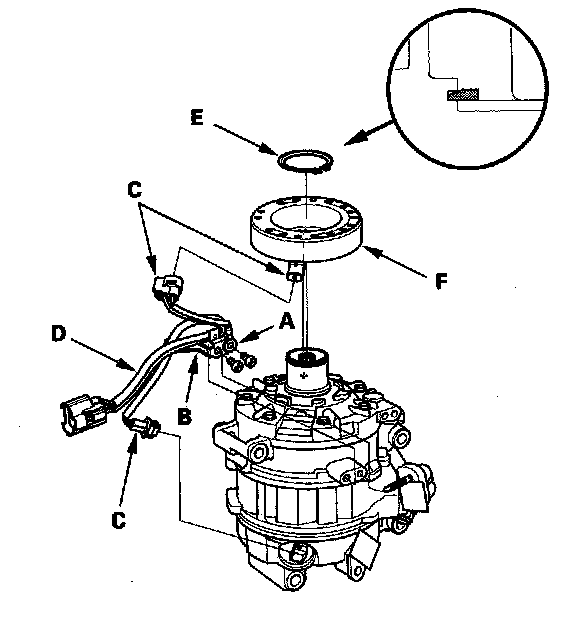 E
C
F
A
D
B
C