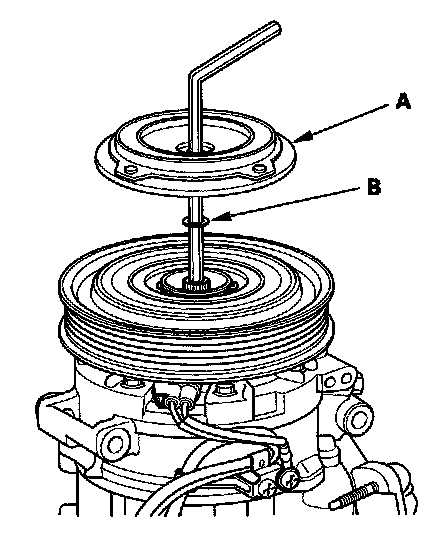 A

B