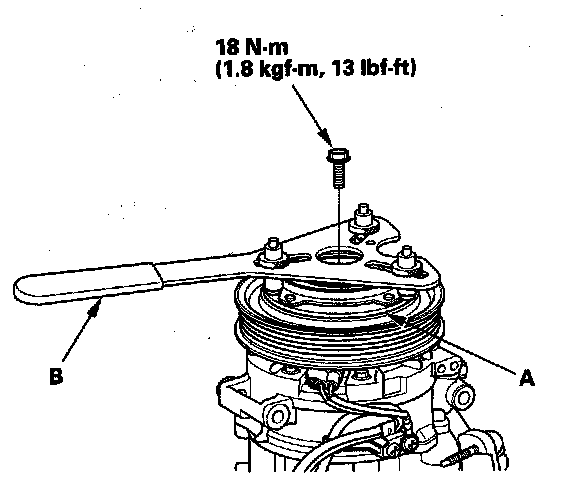 18 N·m
(1.8 kgf·m, 13 lbf·ft)

B

A