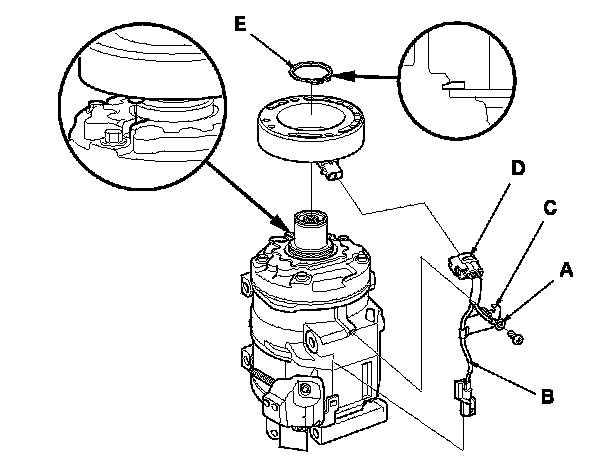 E

D

C

A

B