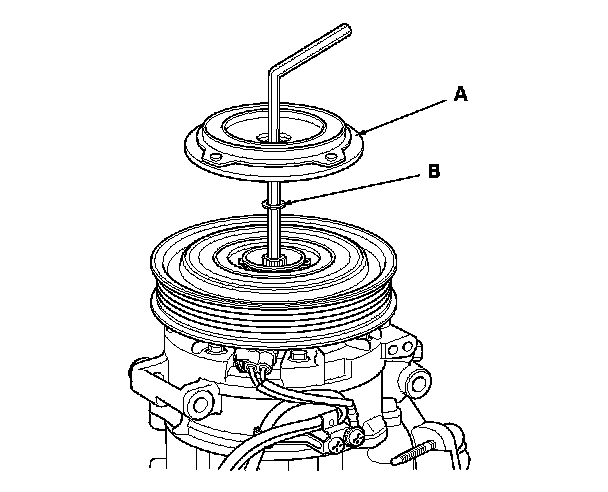 A

B