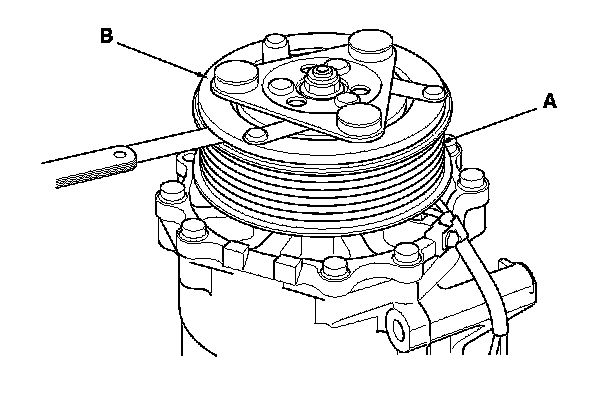 B

A