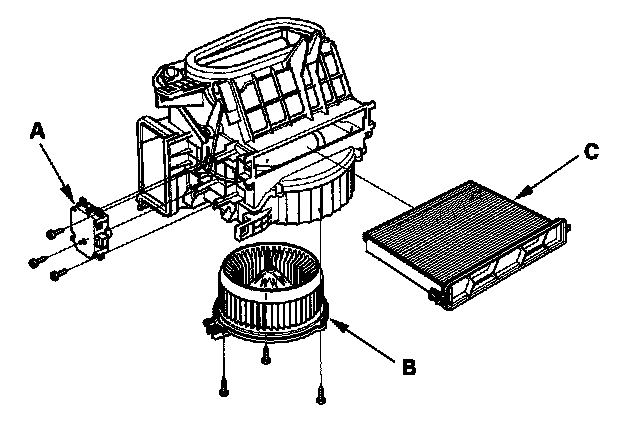 A

C

B