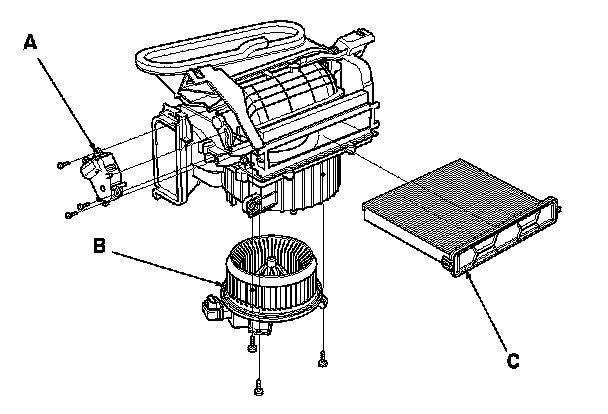 A

B

C