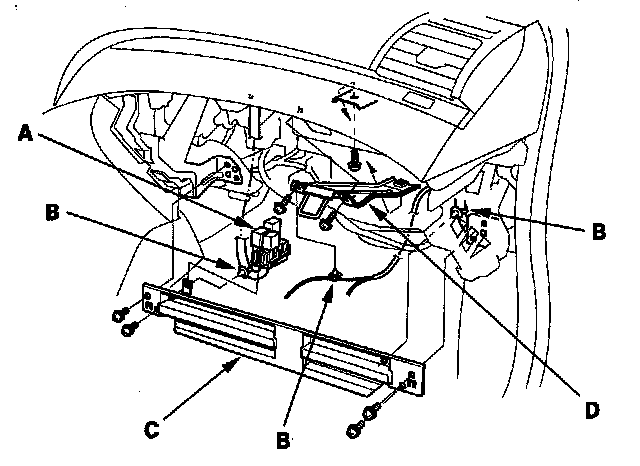 A
B
B
C
B
D