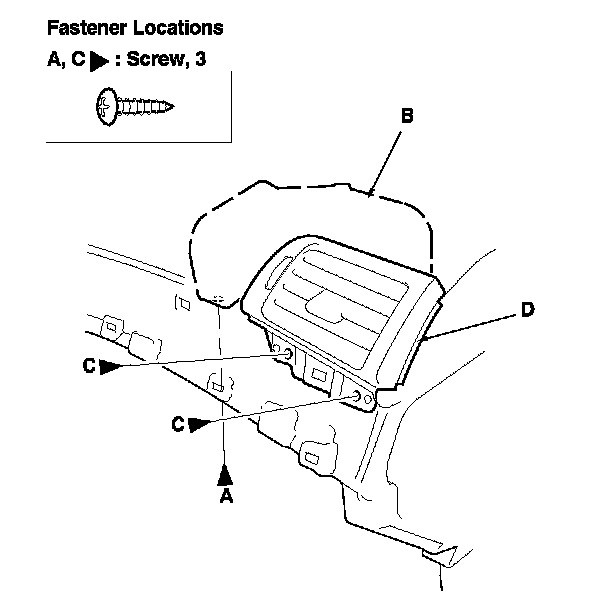 Fastener Locations

A, C ▶ : Screw, 3

B

D

C

C

A