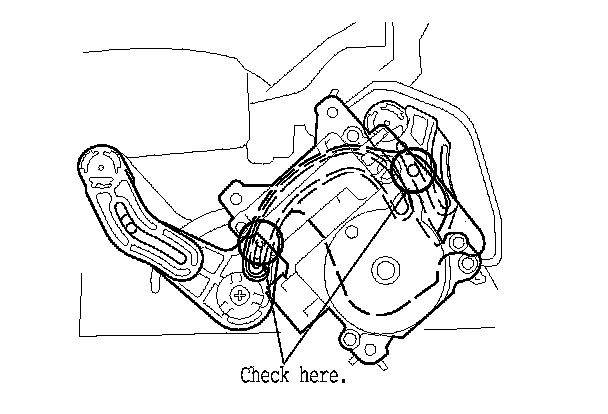 Check here.