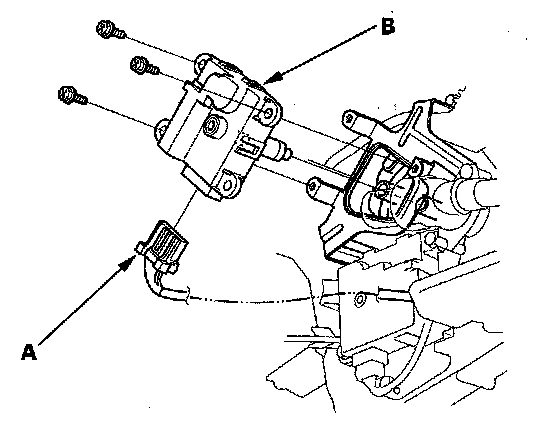 B

A