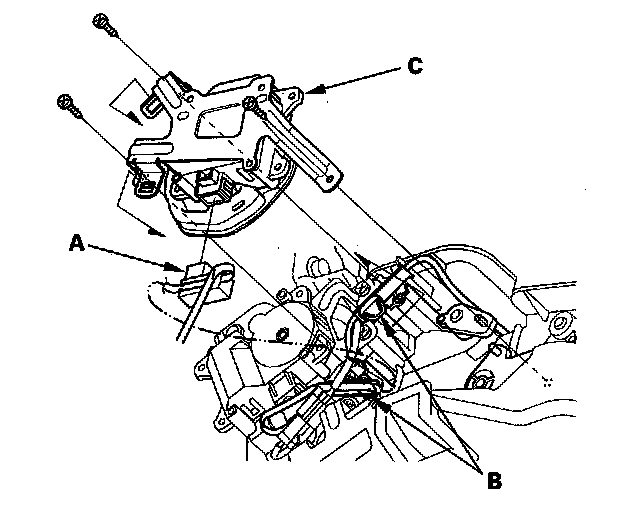 C

A

B